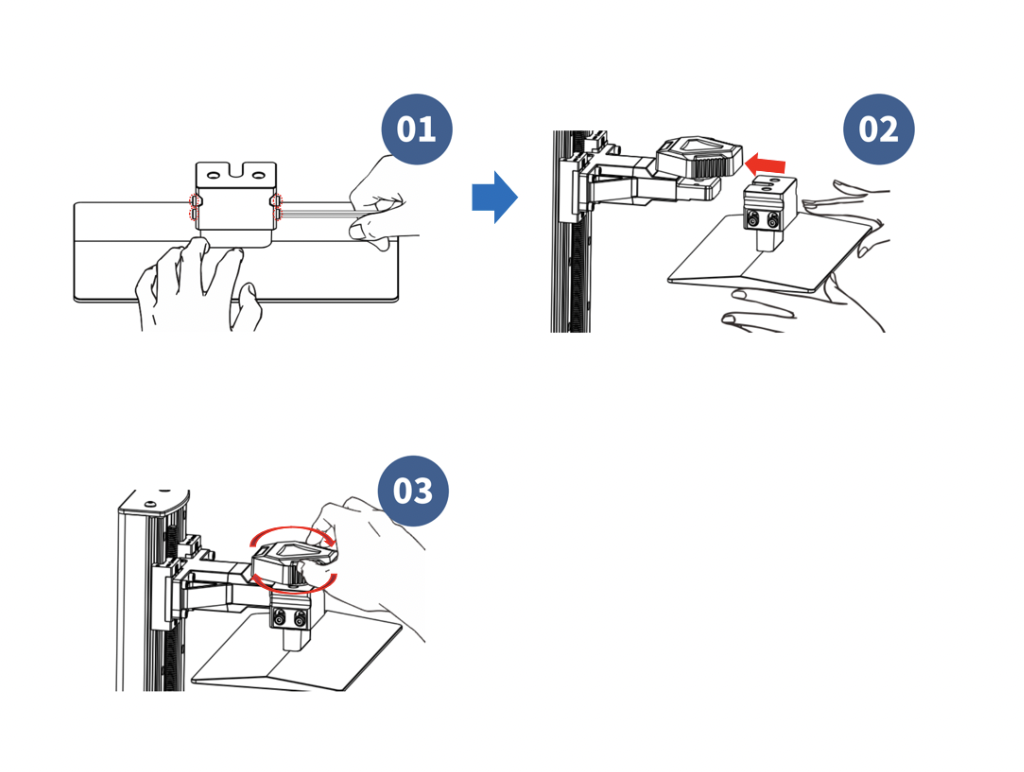 01

02

03