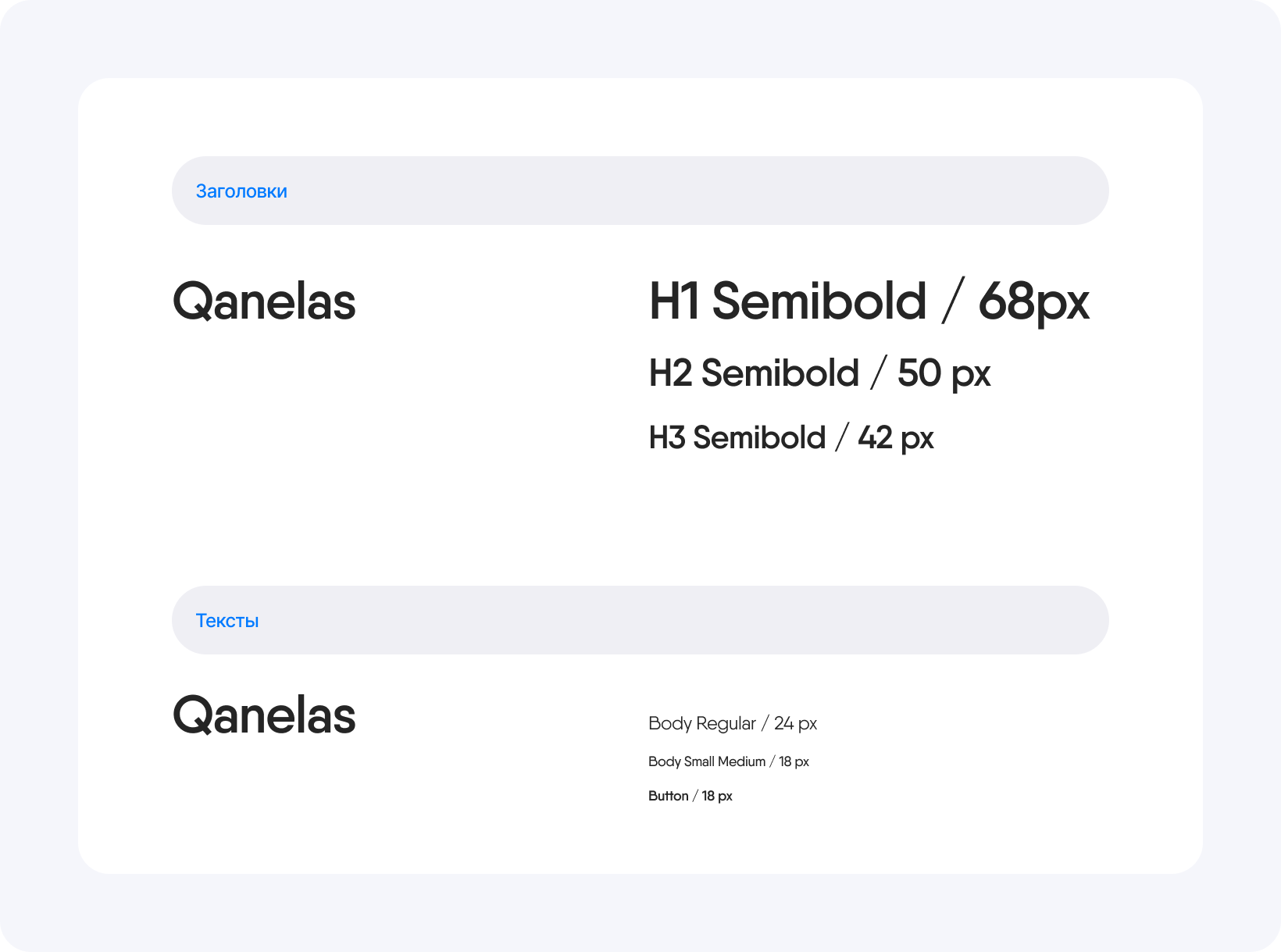 Заголовки

Qanelas

H1 Semibold / 68px

H2 Semibold / 50 px

H3 Semibold / 42 px

Тексты

Qanelas

Body Regular / 24 px

Body Small Medium / 18 px

Button / 18 px