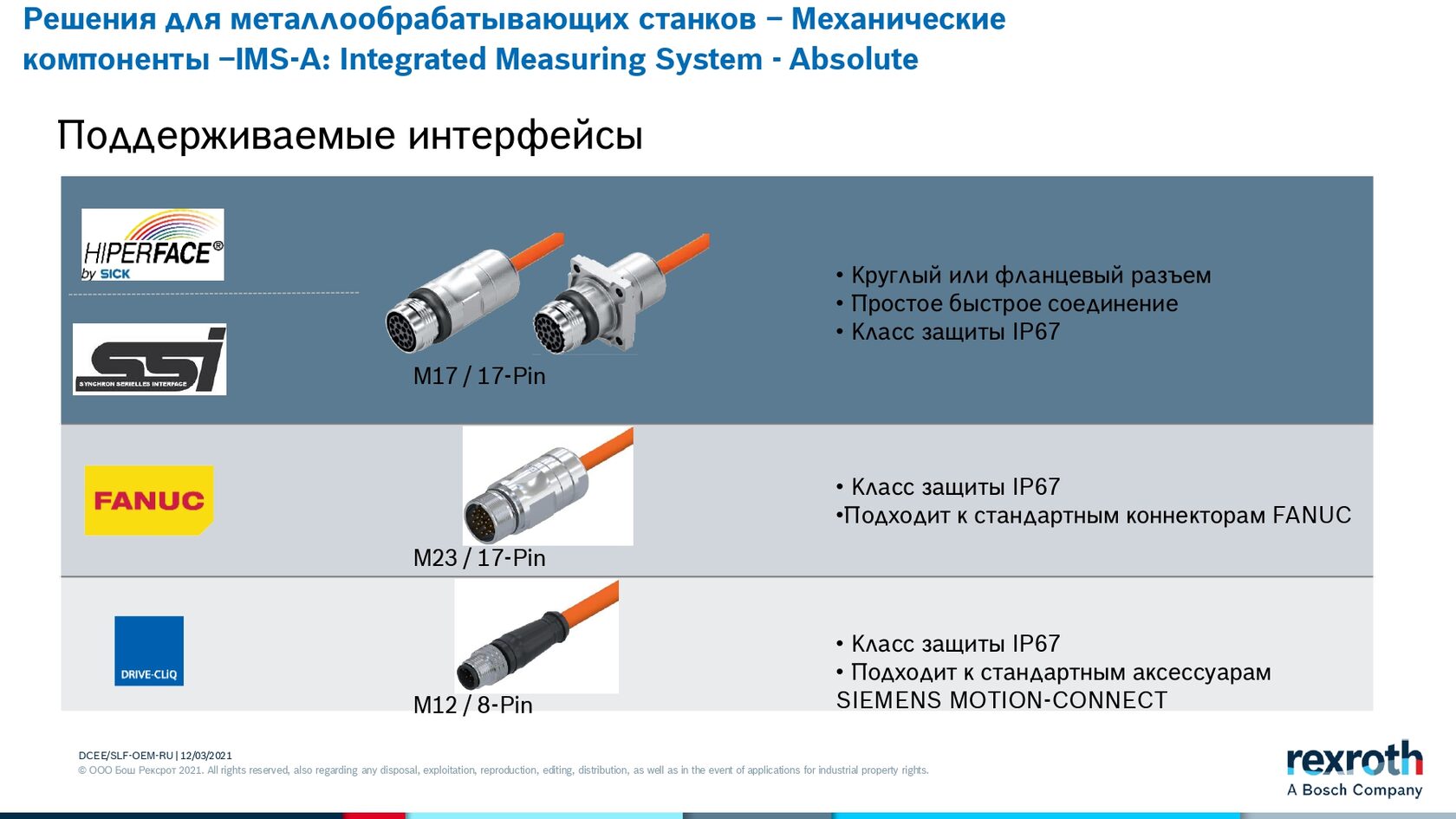 Решения для металлообрабатывающих станков – Механические компоненты –IMS-A: Integrated Measuring System - Absolute

Поддерживаемые интерфейсы

HIPERFACE®
by SICK

SSI
SYNCHRON SERIELLES INTERFACE

M17 / 17-Pin

• Круглый или фланцевый разъем
• Простое быстрое соединение
• Класс защиты IP67

FANUC

M23 / 17-Pin

• Класс защиты IP67
•Подходит к стандартным коннекторам FANUC

DRIVE-CLiQ

M12 / 8-Pin

• Класс защиты IP67
• Подходит к стандартным аксессуарам SIEMENS MOTION-CONNECT

DCEE/SLF-OEM-RU | 12/03/2021
© ООО Бош Рексрот 2021. All rights reserved, also regarding any disposal, exploitation, reproduction, editing, distribution, as well as in the event of applications for industrial property rights.

rexroth
A Bosch Company